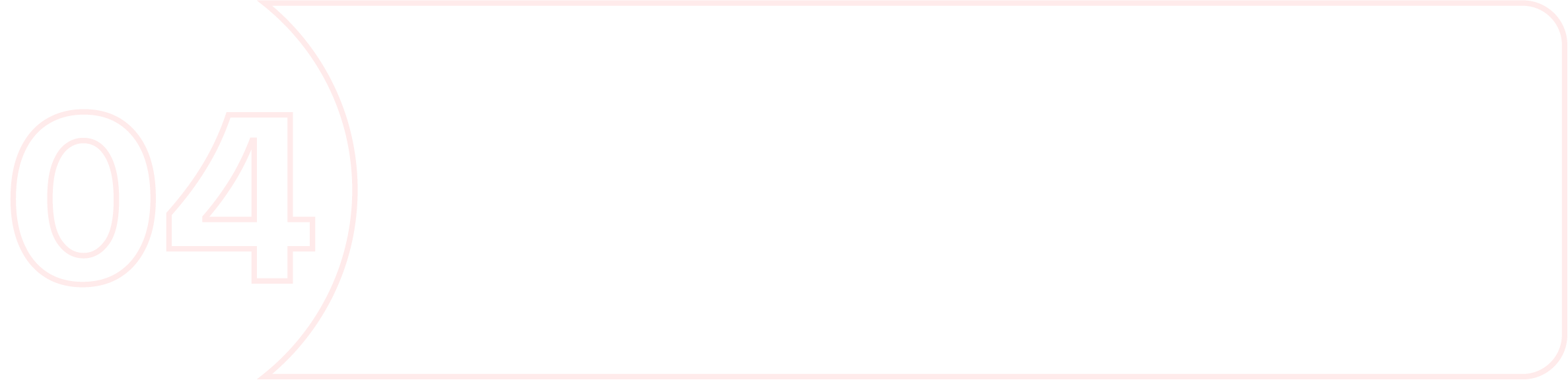 04