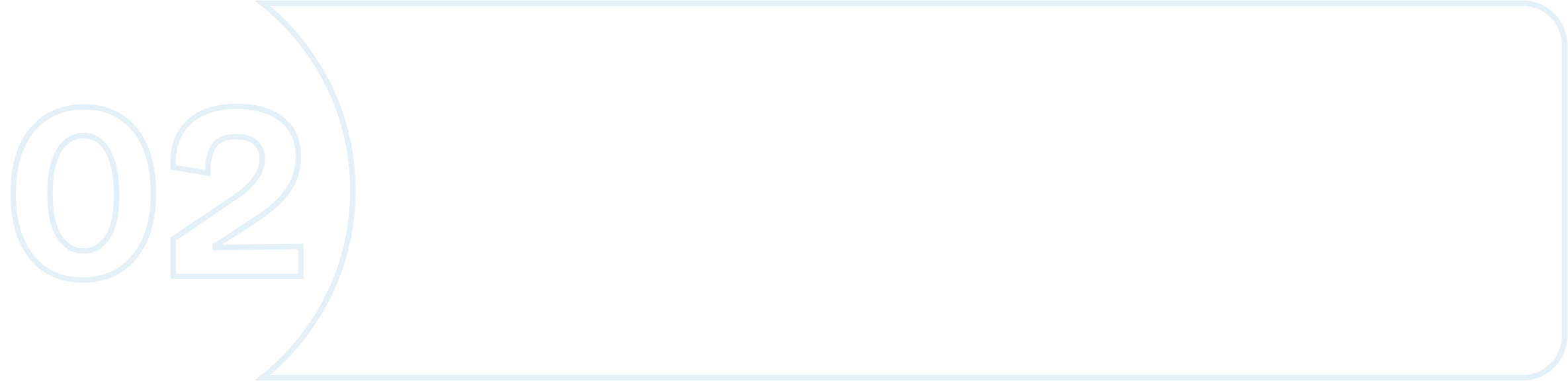 02