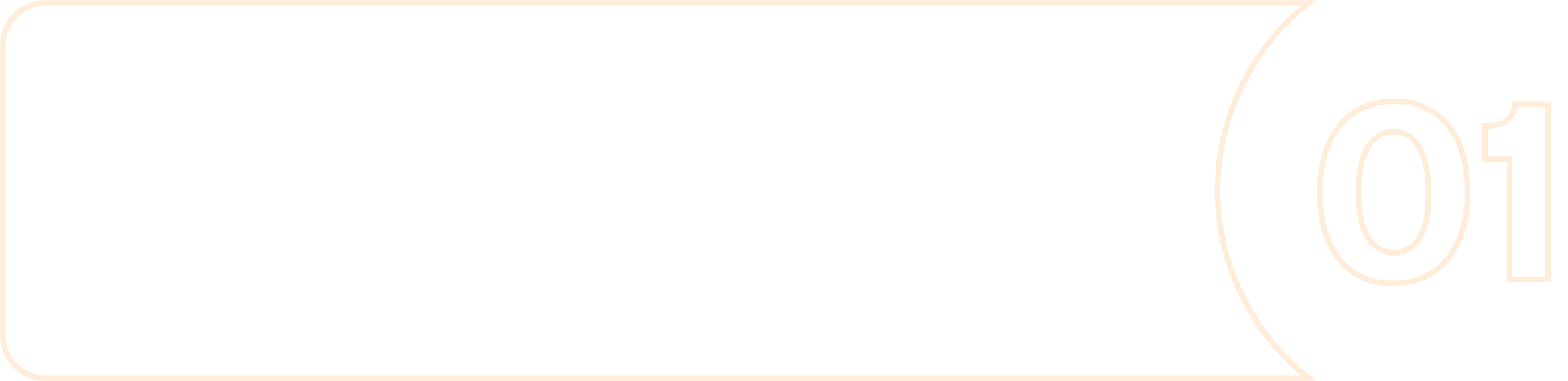 01